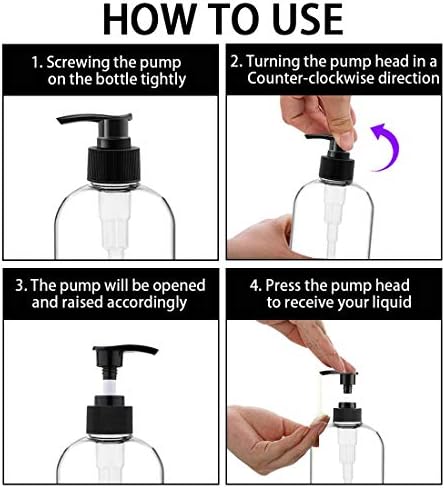 HOW TO USE

1. Screwing the pump on the bottle tightly

2. Turning the pump head in a Counter-clockwise direction

3. The pump will be opened and raised accordingly

4. Press the pump head to receive your liquid